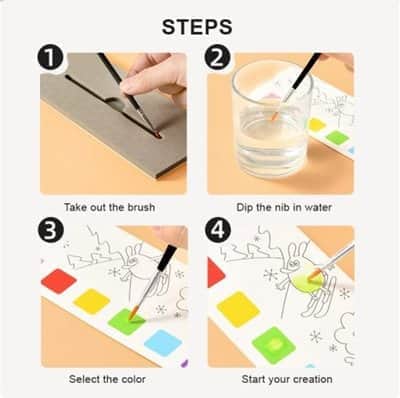 STEPS

1

Take out the brush

2

Dip the nib in water

3

Select the color

4

Start your creation